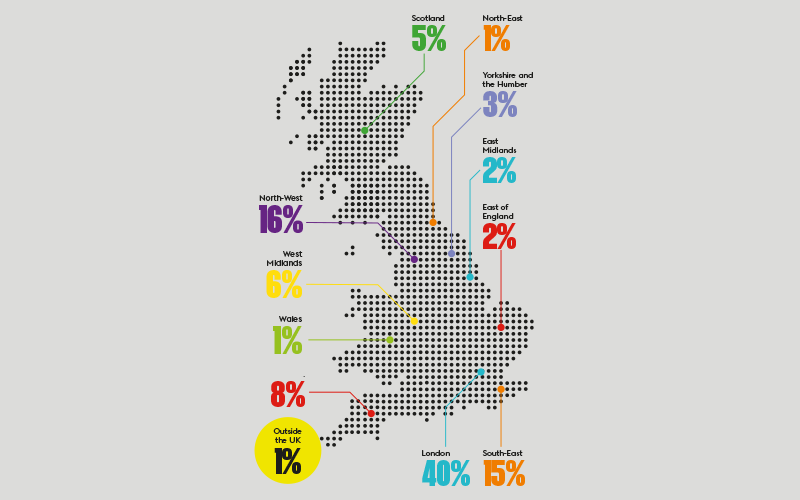 Scotland
5%

North-East
1%

Yorkshire and the Humber
3%

East Midlands
2%

East of England
2%

North-West
16%

West Midlands
6%

Wales
1%

8%

Outside the UK
1%

London
40%

South-East
15%